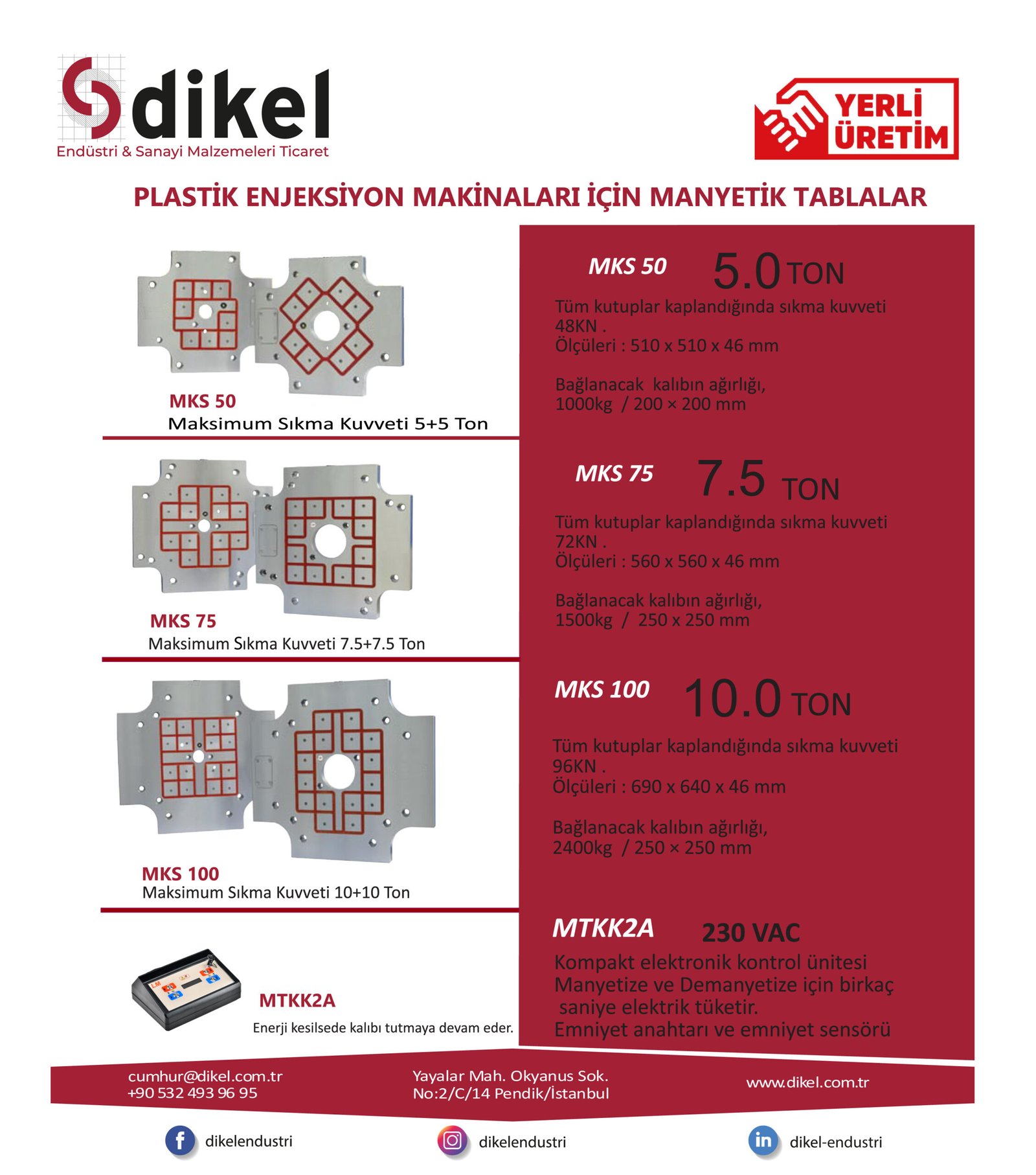 dikel
Endüstri & Sanayi Malzemeleri Ticaret

YERLİ ÜRETİM

PLASTİK ENJEKSİYON MAKİNALARI İÇİN MANYETİK TABLALAR

MKS 50
Maksimum Sıkma Kuvveti 5+5 Ton

MKS 75
Maksimum Sıkma Kuvveti 7.5+7.5 Ton

MKS 100
Maksimum Sıkma Kuvveti 10+10 Ton

MTKK2A
Enerji kesilsede kalıbı tutmaya devam eder.

MKS 50 5.0 TON
Tüm kutuplar kaplandığında sıkma kuvveti 48KN .
Ölçüleri : 510 x 510 x 46 mm

Bağlanacak kalıbın ağırlığı, 1000kg / 200 × 200 mm

MKS 75 7.5 TON
Tüm kutuplar kaplandığında sıkma kuvveti 72KN .
Ölçüleri : 560 x 560 x 46 mm

Bağlanacak kalıbın ağırlığı, 1500kg / 250 x 250 mm

MKS 100 10.0 TON
Tüm kutuplar kaplandığında sıkma kuvveti 96KN .
Ölçüleri : 690 x 640 x 46 mm

Bağlanacak kalıbın ağırlığı, 2400kg / 250 × 250 mm

MTKK2A 230 VAC
Kompakt elektronik kontrol ünitesi
Manyetize ve Demanyetize için birkaç saniye elektrik tüketir.
Emniyet anahtarı ve emniyet sensörü

cumhur@dikel.com.tr
+90 532 493 96 95

Yayalar Mah. Okyanus Sok.
No:2/C/14 Pendik/İstanbul

www.dikel.com.tr

dikelendustri
dikelendustri
dikel-endustri